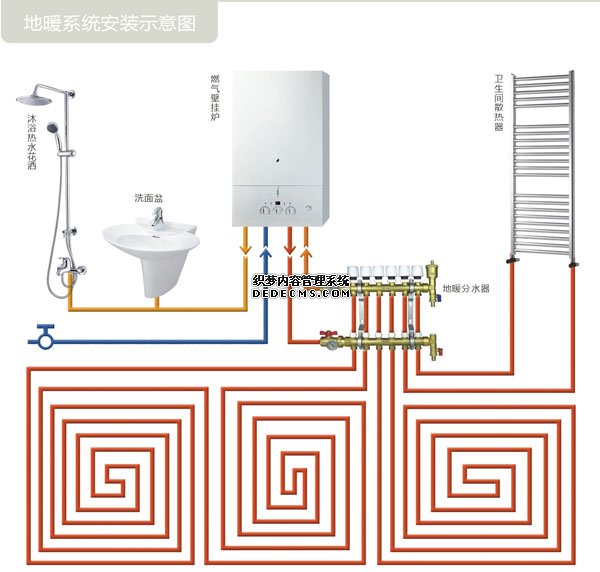 地暖系统安装示意图

沐浴热水花洒

洗面盆

燃气壁挂炉

卫生间散热器

织梦内容管理系统
DEDECMS.COM

地暖分水器